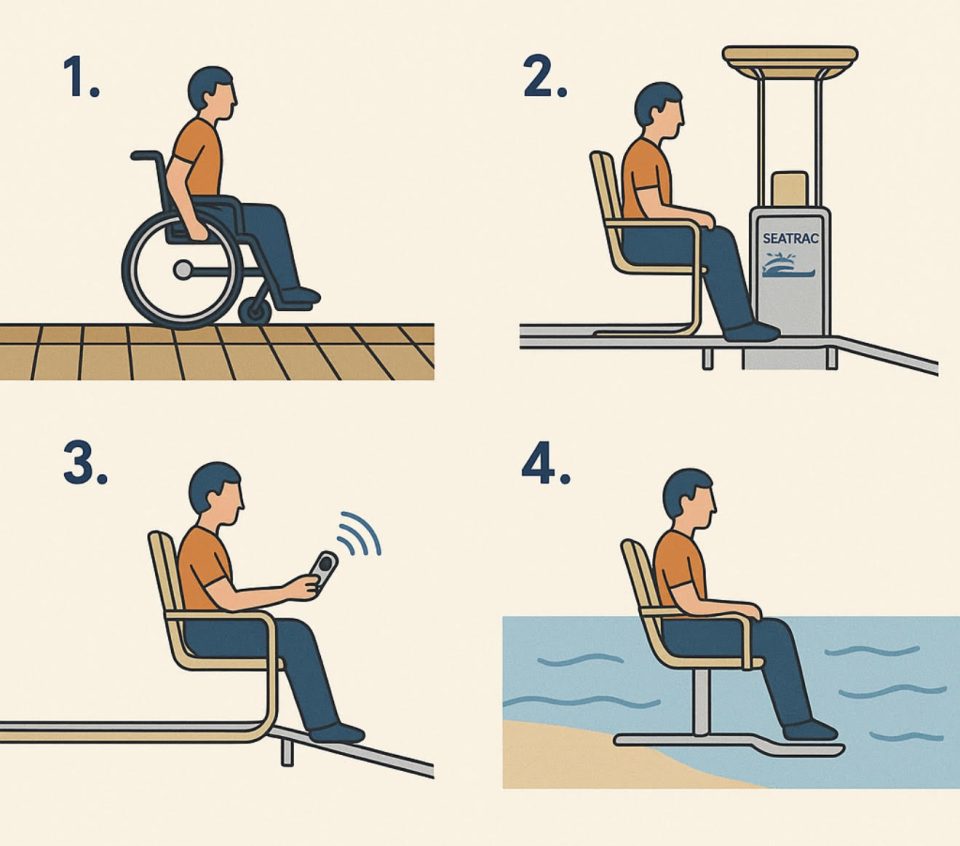 1.

2.

SEATRAC

3.

4.